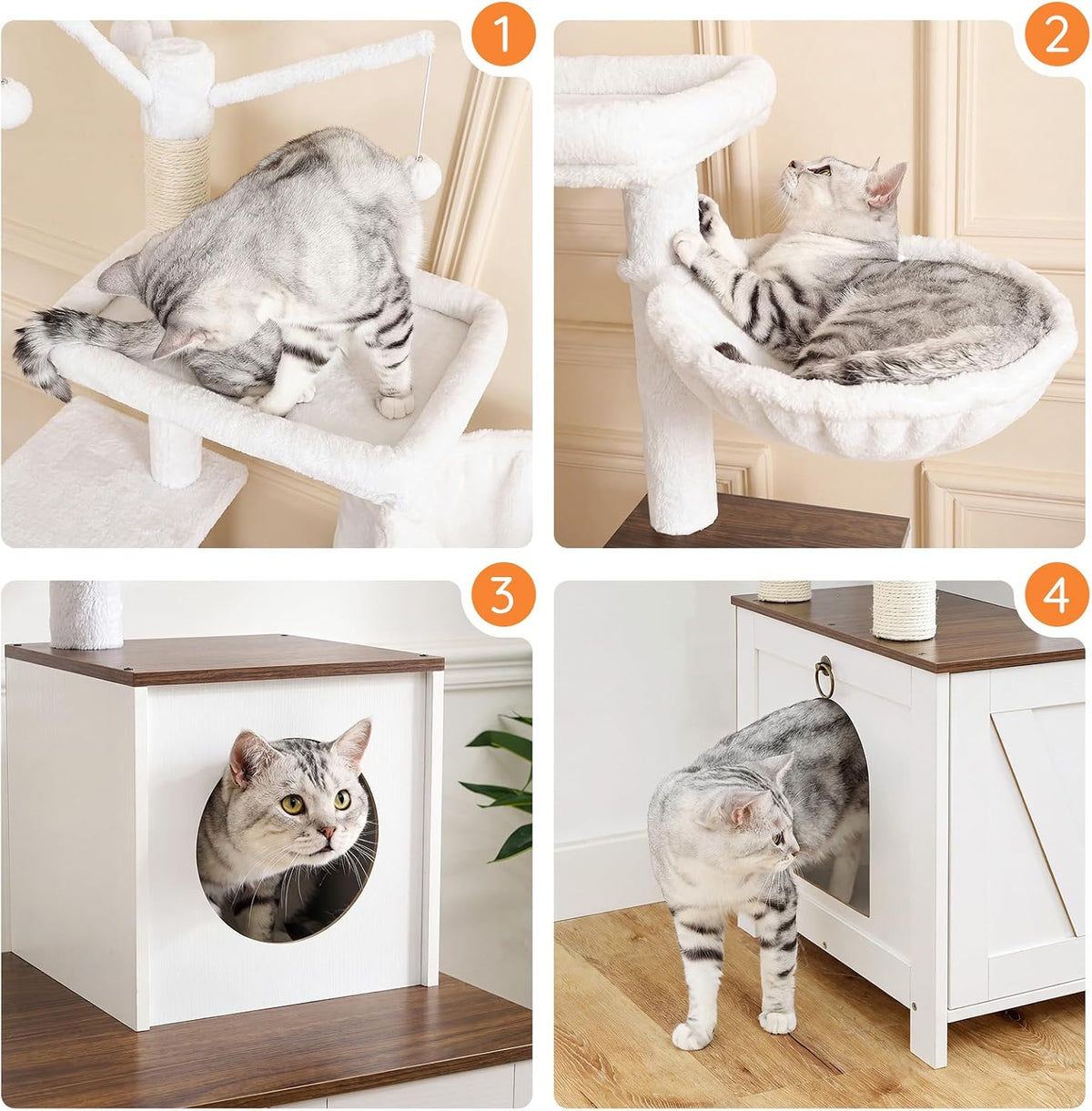 1

2

3

4